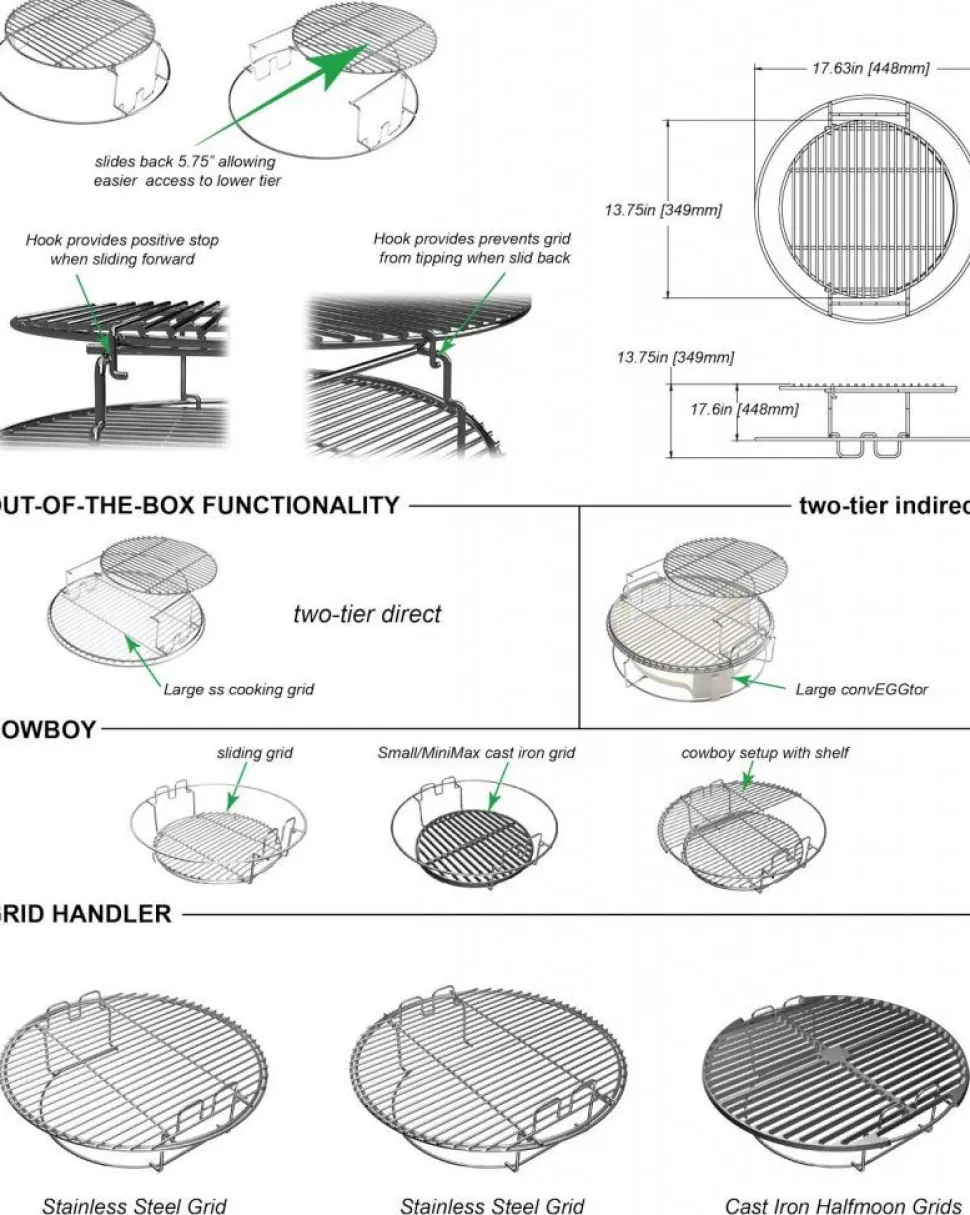 slides back 5.75" allowing easier access to lower tier

17.63in [448mm]

13.75in [349mm]

Hook provides positive stop when sliding forward

Hook provides prevents grid from tipping when slid back

13.75in [349mm]

17.6in [448mm]

OUT-OF-THE-BOX FUNCTIONALITY

two-tier indirec

two-tier direct

Large ss cooking grid

Large convEGGtor

OWBOY

sliding grid

Small/MiniMax cast iron grid

cowboy setup with shelf

RID HANDLER

Stainless Steel Grid

Stainless Steel Grid

Cast Iron Halfmoon Grids