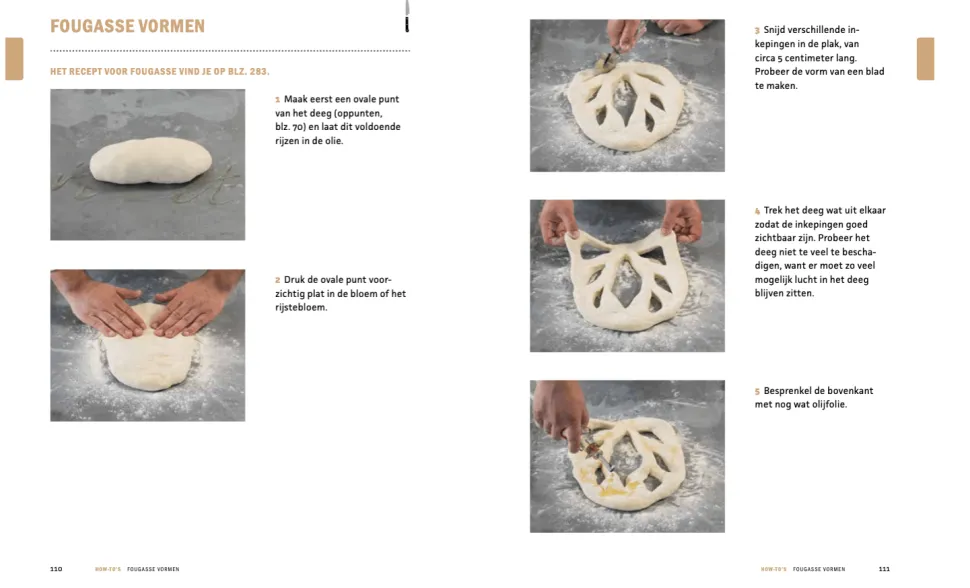 FOUGASSE VORMEN

HET RECEPT VOOR FOUGASSE VIND JE OP BLZ. 283.

1 Maak eerst een ovale punt van het deeg (oppunten, blz. 70) en laat dit voldoende rijzen in de olie.

2 Druk de ovale punt voorzichtig plat in de bloem of het rijstebloem.

110 HOW-TO'S FOUGASSE VORMEN

3 Snijd verschillende inkepingen in de plak, van circa 5 centimeter lang. Probeer de vorm van een blad te maken.

4 Trek het deeg wat uit elkaar zodat de inkepingen goed zichtbaar zijn. Probeer het deeg niet te veel te beschadigen, want er moet zo veel mogelijk lucht in het deeg blijven zitten.

5 Besprenkel de bovenkant met nog wat olijfolie.

HOW-TO'S FOUGASSE VORMEN 111